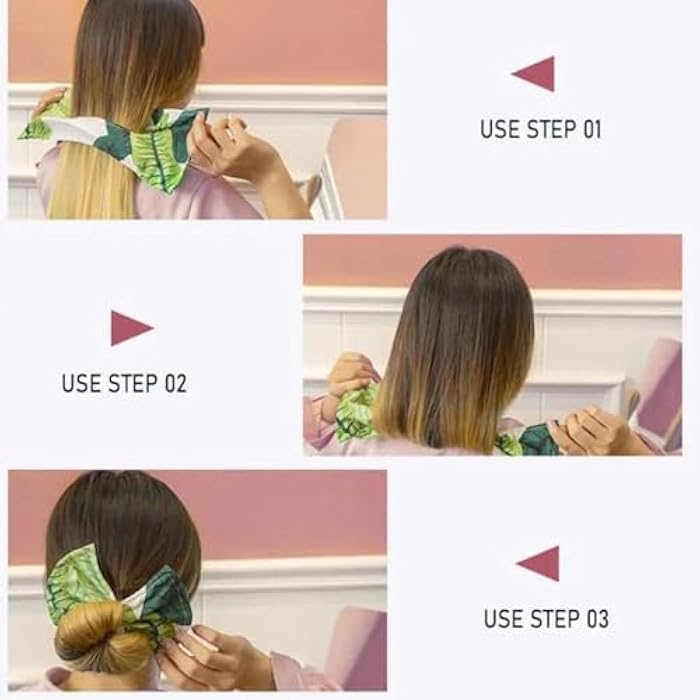 USE STEP 01

USE STEP 02

USE STEP 03